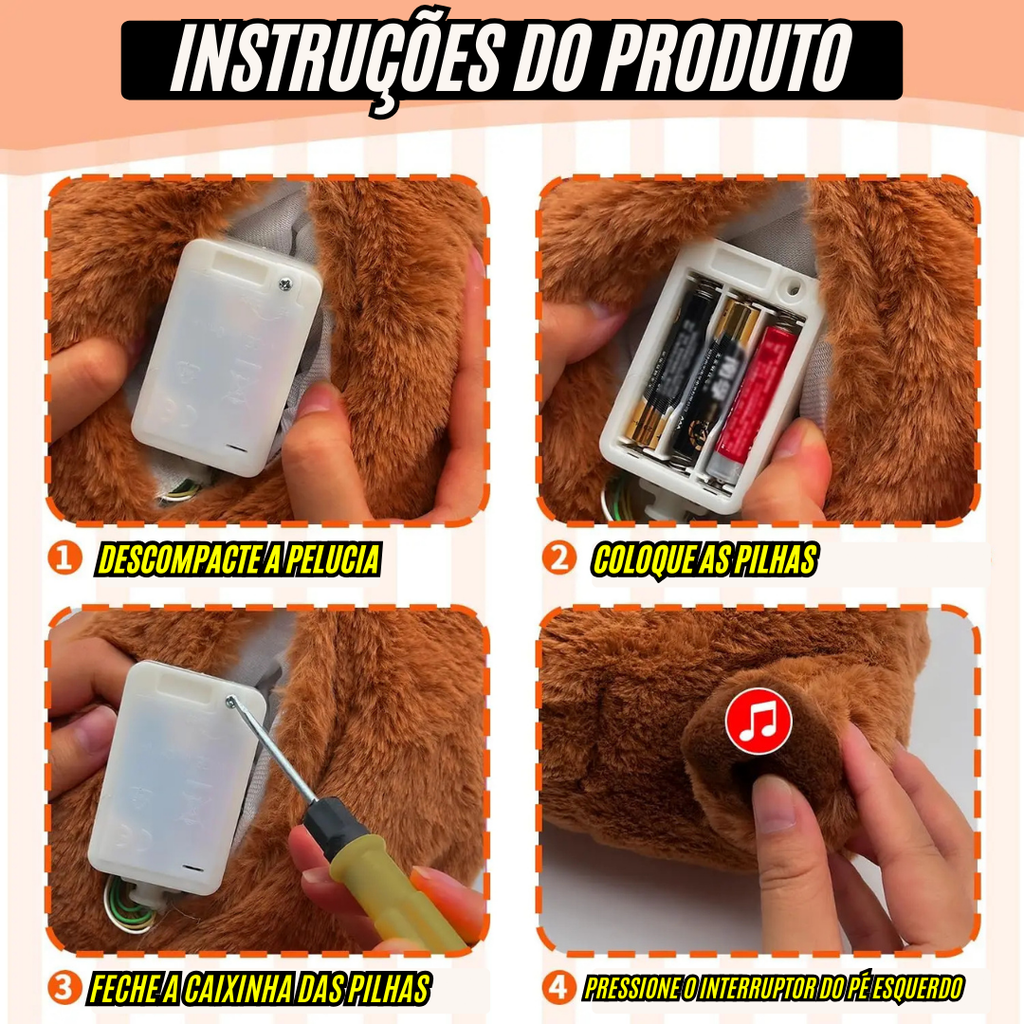 INSTRUÇÕES DO PRODUTO

1 DESCOMPACTE A PELUCIA

2 COLOQUE AS PILHAS

3 FECHE A CAIXINHA DAS PILHAS

4 PRESSIONE O INTERRUPTOR DO PÉ ESQUERDO